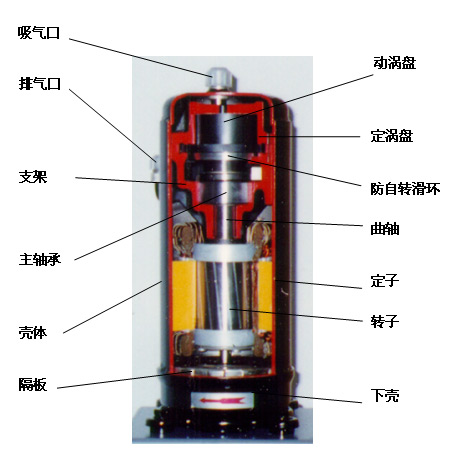 吸气口

排气口

支架

主轴承

壳体

隔板

动涡盘

定涡盘

防自转滑环

曲轴

定子

转子

下壳